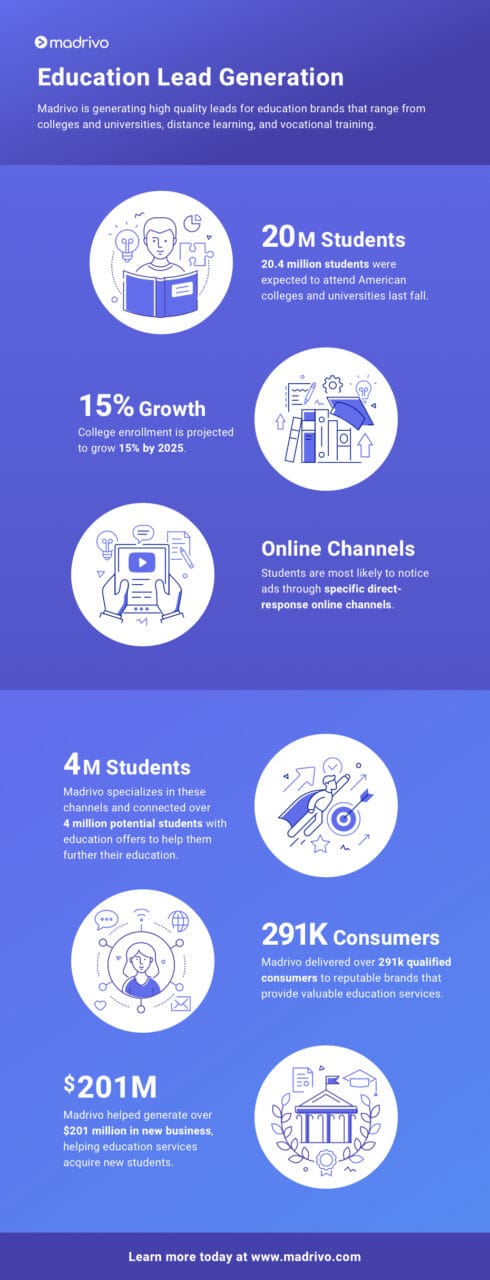 madrivo

Education Lead Generation

Madrivo is generating high quality leads for education brands that range from colleges and universities, distance learning, and vocational training.

20M Students

20.4 million students were expected to attend American colleges and universities last fall.

15% Growth

College enrollment is projected to grow 15% by 2025.

Online Channels

Students are most likely to notice ads through specific direct-response online channels.

4M Students

Madrivo specializes in these channels and connected over 4 million potential students with education offers to help them further their education.

291K Consumers

Madrivo delivered over 291k qualified consumers to reputable brands that provide valuable education services.

$201M

Madrivo helped generate over $201 million in new business, helping education services acquire new students.

Learn more today at www.madrivo.com