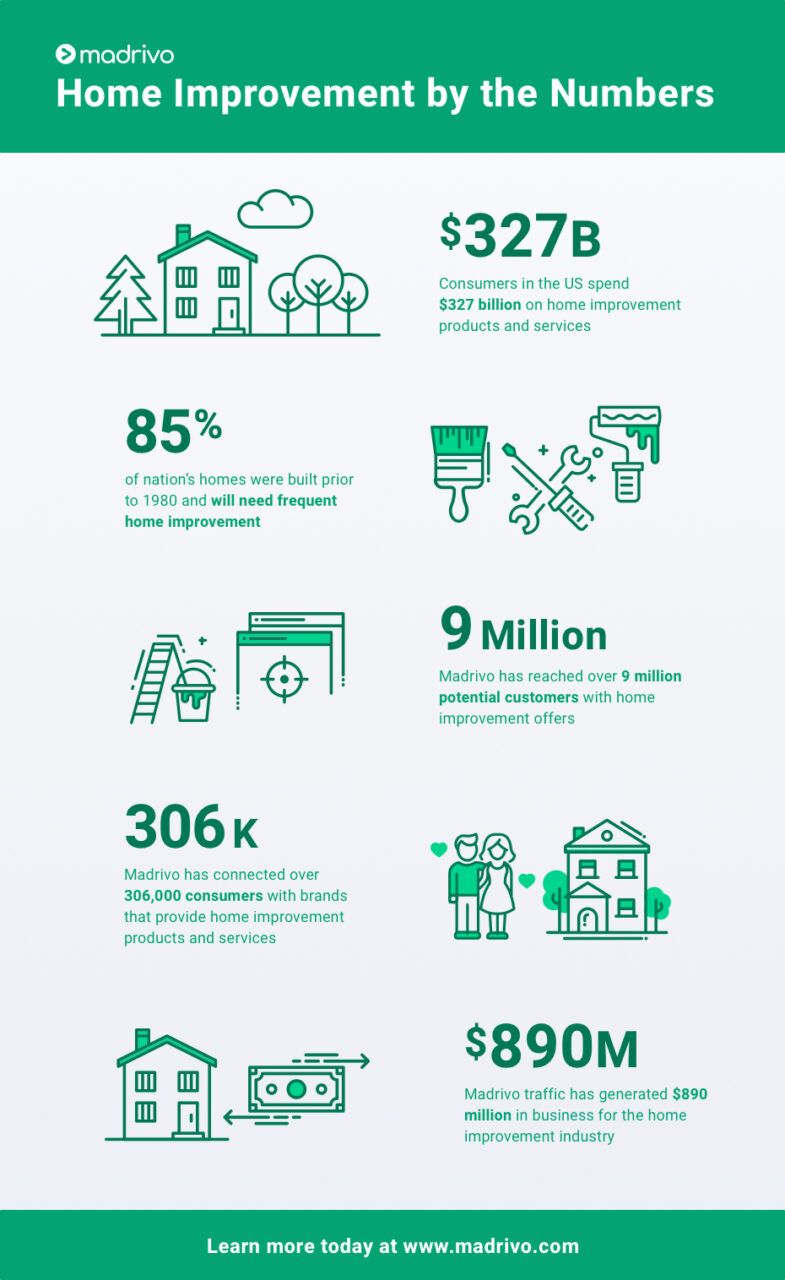 madrivo

Home Improvement by the Numbers

$327B

Consumers in the US spend $327 billion on home improvement products and services

85%

of nation's homes were built prior to 1980 and will need frequent home improvement

9 Million

Madrivo has reached over 9 million potential customers with home improvement offers

306K

Madrivo has connected over 306,000 consumers with brands that provide home improvement products and services

$890M

Madrivo traffic has generated $890 million in business for the home improvement industry

Learn more today at www.madrivo.com