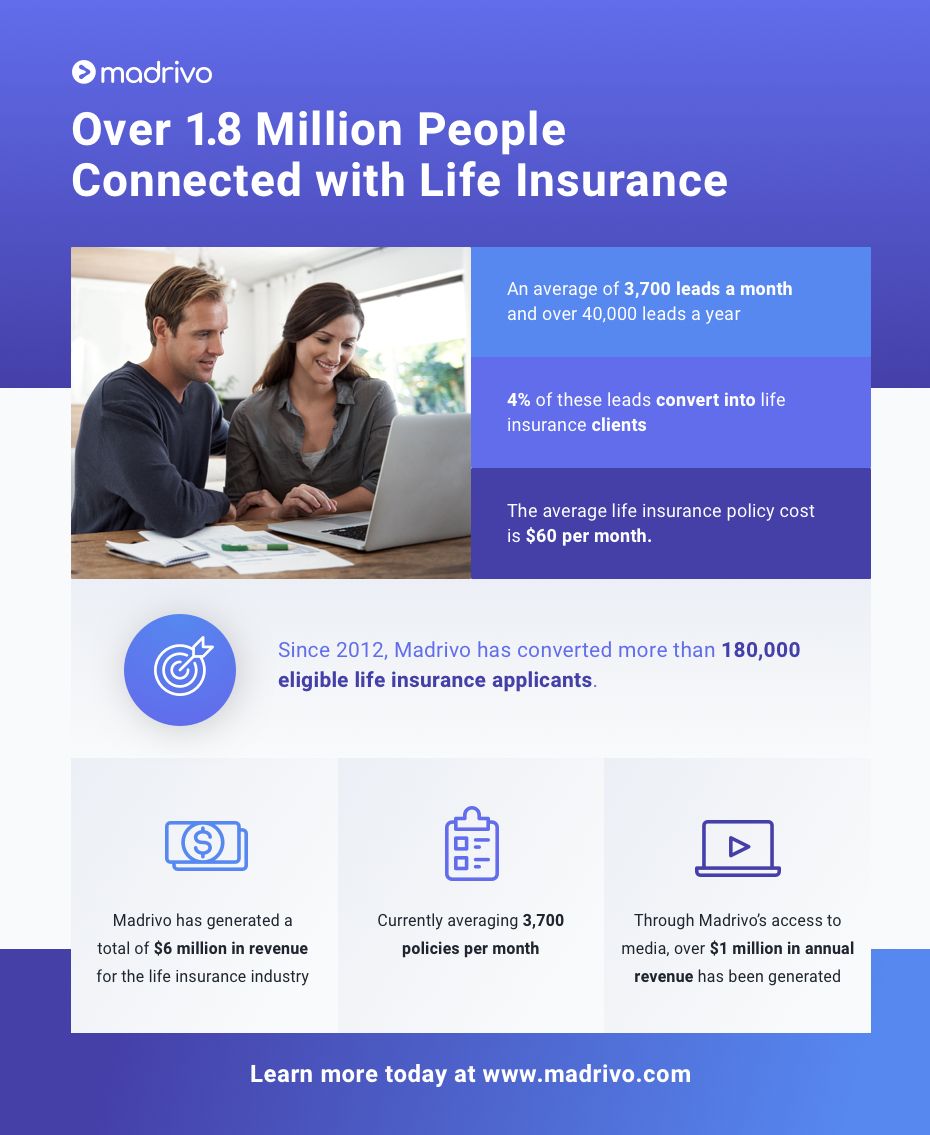 madrivo

Over 1.8 Million People Connected with Life Insurance

An average of 3,700 leads a month and over 40,000 leads a year

4% of these leads convert into life insurance clients

The average life insurance policy cost is $60 per month.

Since 2012, Madrivo has converted more than 180,000 eligible life insurance applicants.

Madrivo has generated a total of $6 million in revenue for the life insurance industry

Currently averaging 3,700 policies per month

Through Madrivo's access to media, over $1 million in annual revenue has been generated

Learn more today at www.madrivo.com