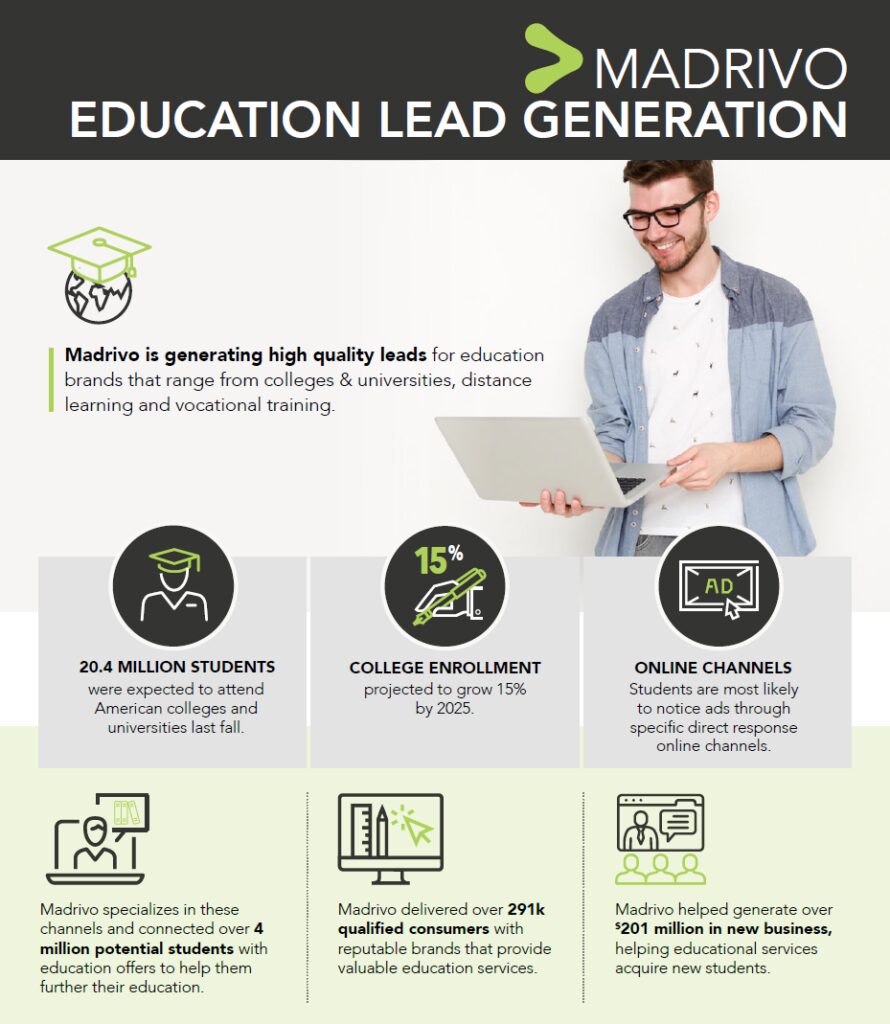 MADRIVO
EDUCATION LEAD GENERATION

Madrivo is generating high quality leads for education brands that range from colleges & universities, distance learning and vocational training.

15%

AD

20.4 MILLION STUDENTS
were expected to attend American colleges and universities last fall.

COLLEGE ENROLLMENT
projected to grow 15% by 2025.

ONLINE CHANNELS
Students are most likely to notice ads through specific direct response online channels.

Madrivo specializes in these channels and connected over 4 million potential students with education offers to help them further their education.

Madrivo delivered over 291k qualified consumers with reputable brands that provide valuable education services.

Madrivo helped generate over $201 million in new business, helping educational services acquire new students.